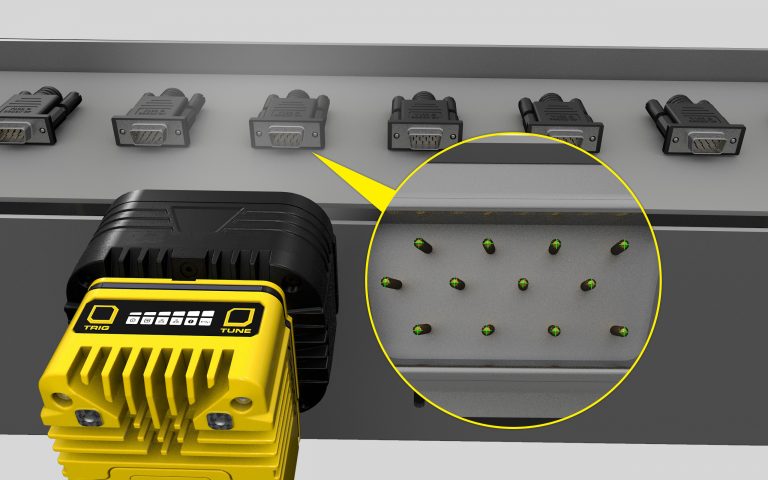 TRIG
TUNE